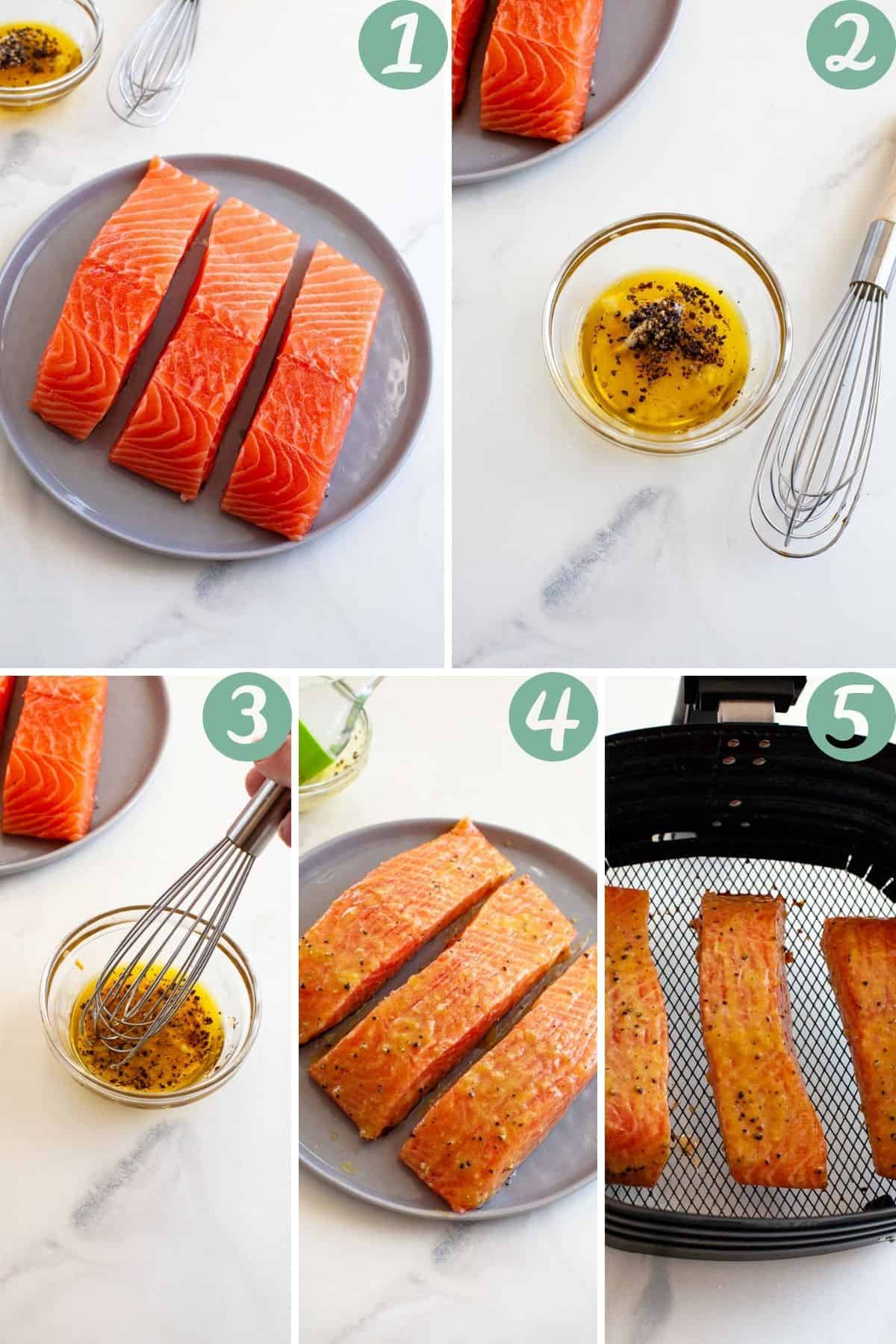 1
2
3
4
5